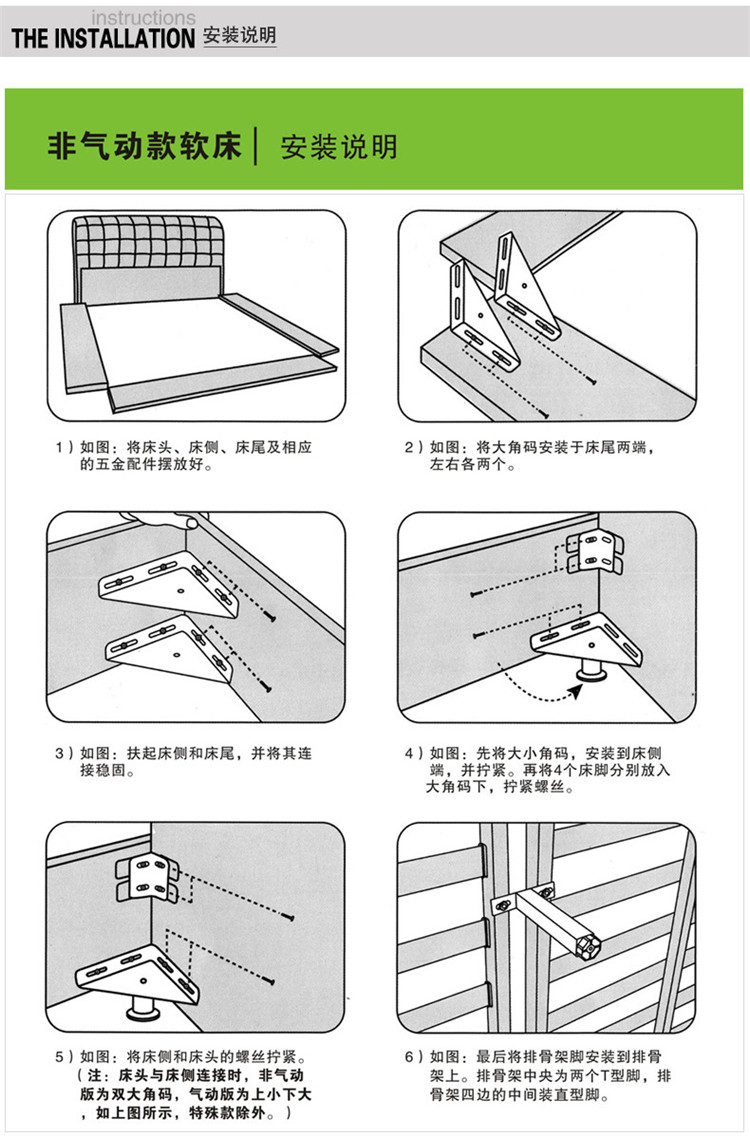 instructions
THE INSTALLATION 安装说明

非气动款软床 | 安装说明

1）如图：将床头、床侧、床尾及相应的五金配件摆放好。

2）如图：将大角码安装于床尾两端，左右各两个。

3）如图：扶起床侧和床尾，并将其连接稳固。

4）如图：先将大小角码，安装到床侧端，并拧紧。再将4个床脚分别放入大角码下，拧紧螺丝。

5）如图：将床侧和床头的螺丝拧紧。（注：床头与床侧连接时，非气动版为双大角码，气动版为上小下大，如上图所示，特殊款除外。）

6）如图：最后将排骨架脚安装到排骨架上。排骨架中央为两个T型脚，排骨架四边的中间装直型脚。